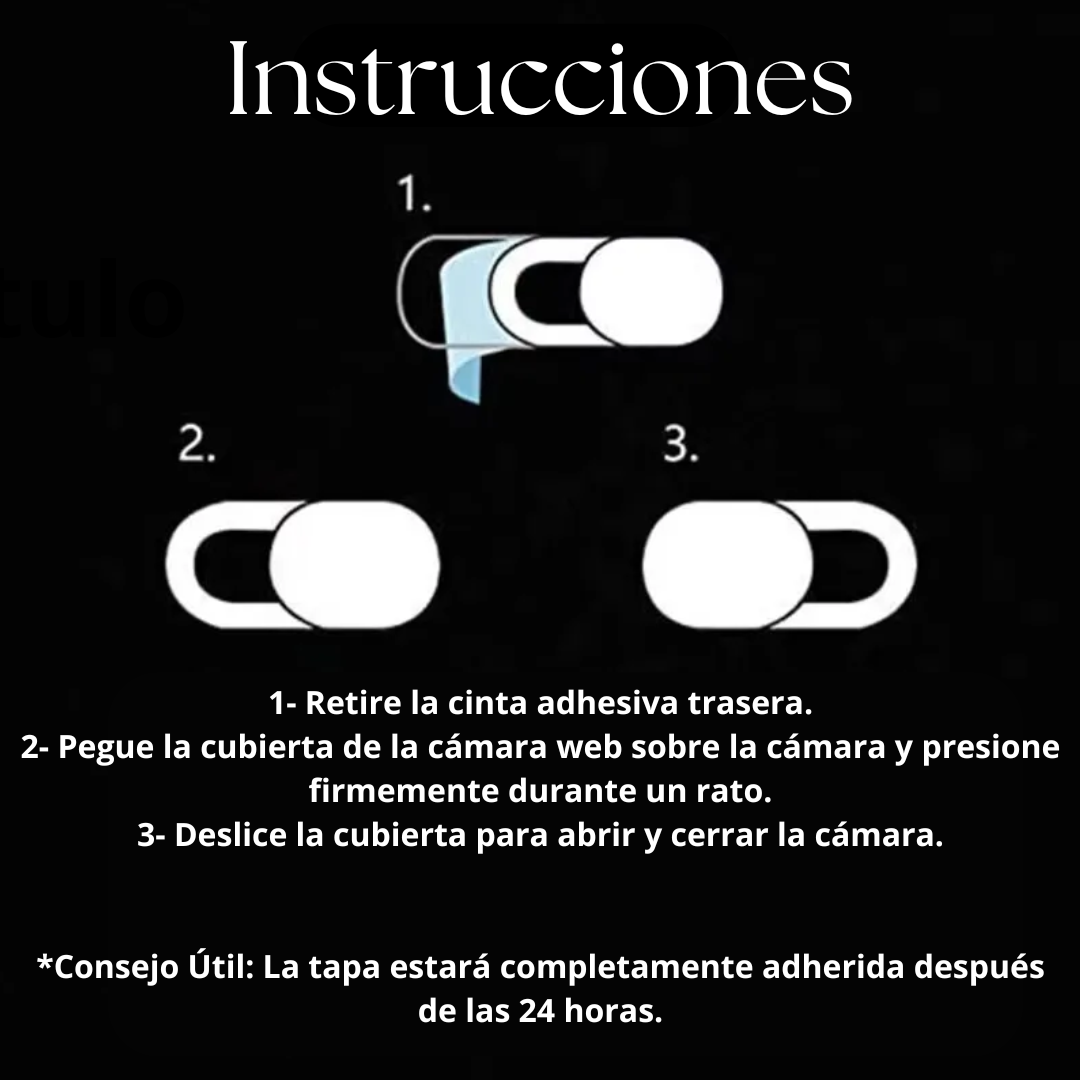 Instrucciones

1.

2.

3.

1- Retire la cinta adhesiva trasera.
2- Pegue la cubierta de la cámara web sobre la cámara y presione firmemente durante un rato.
3- Deslice la cubierta para abrir y cerrar la cámara.

*Consejo Útil: La tapa estará completamente adherida después de las 24 horas.