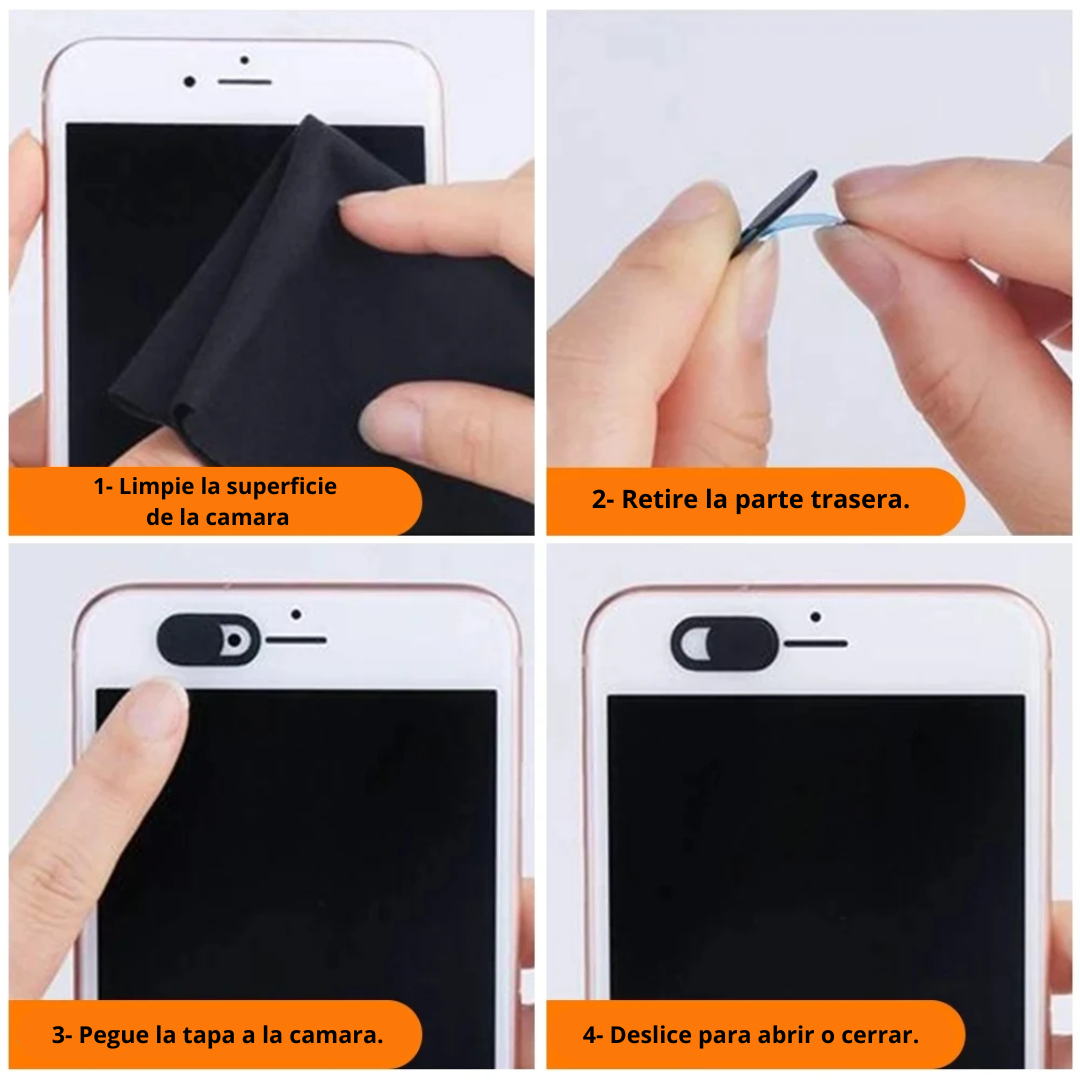 1- Limpie la superficie de la camara

2- Retire la parte trasera.

3- Pegue la tapa a la camara.

4- Deslice para abrir o cerrar.